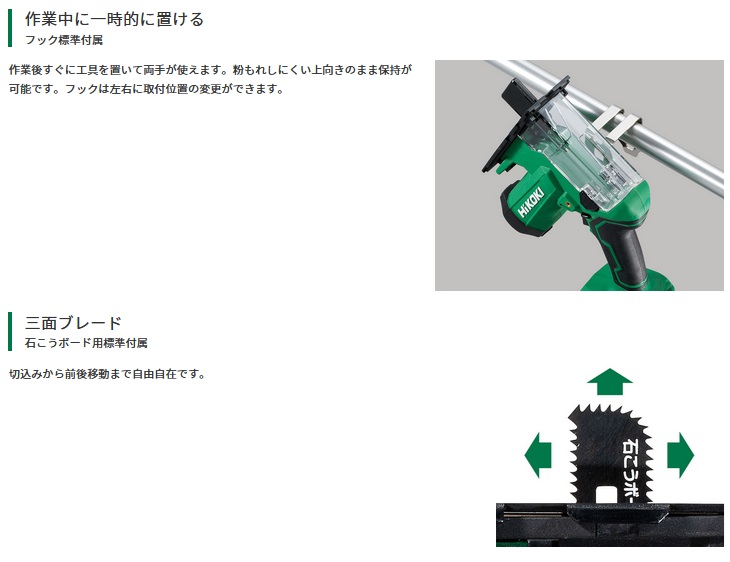 作業中に一時的に置ける
フック標準付属

作業後すぐに工具を置いて両手が使えます。粉もれしにくい上向きのまま保持が可能です。フックは左右に取付位置の変更ができます。

HiKOKI

三面ブレード
石こうボード用標準付属

切込みから前後移動まで自由自在です。

石こうボー