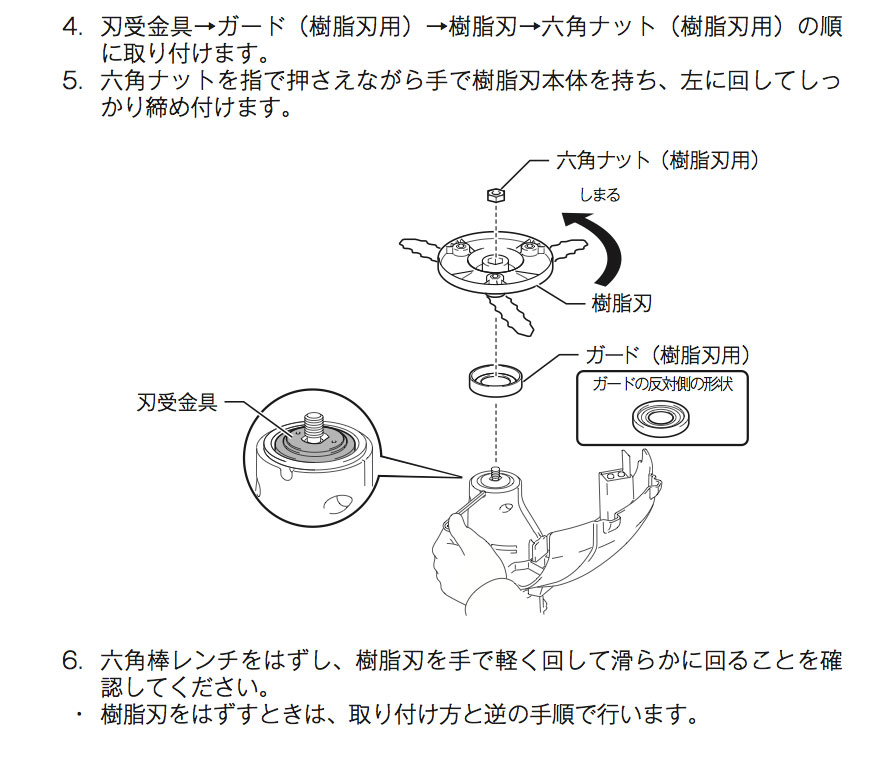 4. 刃受金具→ガード（樹脂刃用）→樹脂刃→六角ナット（樹脂刃用）の順に取り付けます。
5. 六角ナットを指で押さえながら手で樹脂刃本体を持ち、左に回してしっかり締め付けます。

六角ナット（樹脂刃用）
しまる
樹脂刃
ガード（樹脂刃用）
ガードの反対側の形状
刃受金具

6. 六角棒レンチをはずし、樹脂刃を手で軽く回して滑らかに回ることを確認してください。
・ 樹脂刃をはずすときは、取り付け方と逆の手順で行います。