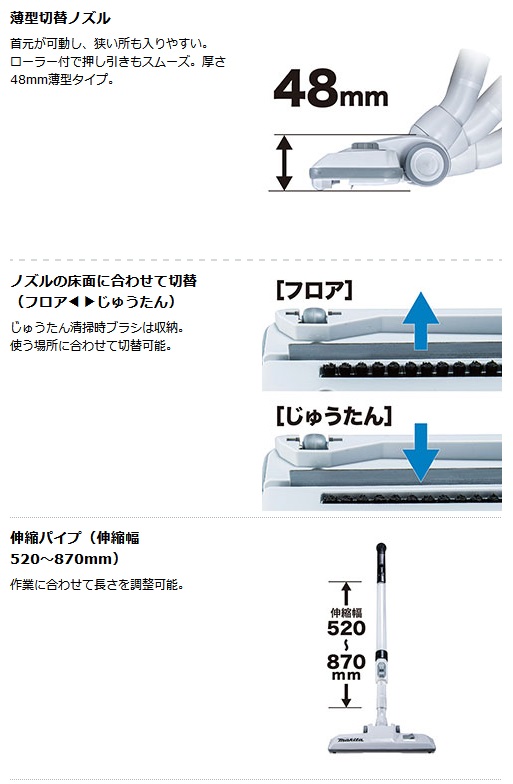 薄型切替ノズル

首元が可動し、狭い所も入りやすい。ローラー付で押し引きもスムーズ。厚さ48mm薄型タイプ。

48mm

ノズルの床面に合わせて切替（フロア◀▶じゅうたん）

じゅうたん清掃時ブラシは収納。使う場所に合わせて切替可能。

[フロア]

[じゅうたん]

伸縮パイプ（伸縮幅520～870mm）

作業に合わせて長さを調整可能。

伸縮幅
520
~
870
mm

makita