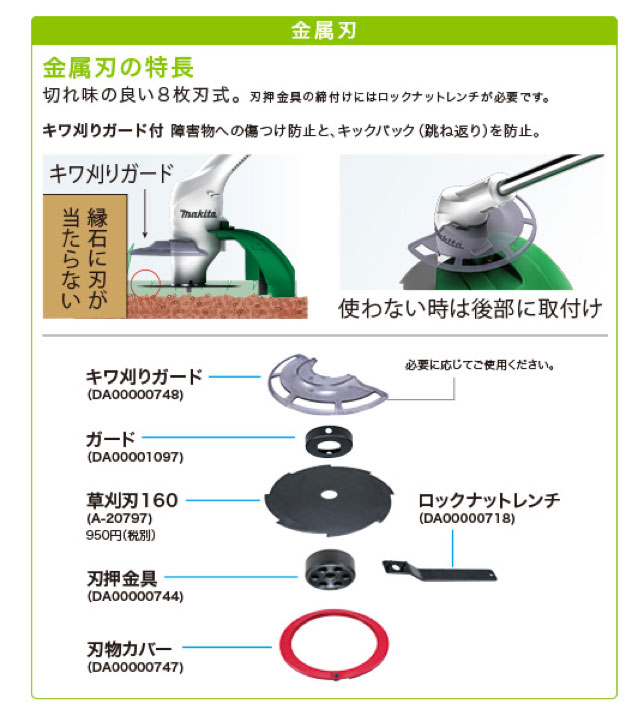 金属刃

金属刃の特長

切れ味の良い８枚刃式。刃押金具の締付けにはロックナットレンチが必要です。

キワ刈りガード付 障害物への傷つけ防止と、キックバック（跳ね返り）を防止。

キワ刈りガード

縁石に刃が当たらない

makita

makita

使わない時は後部に取付け

キワ刈りガード
(DA00000748)

必要に応じてご使用ください。

ガード
(DA00001097)

草刈刃160
(A-20797)
950円(税別)

ロックナットレンチ
(DA00000718)

刃押金具
(DA00000744)

刃物カバー
(DA00000747)